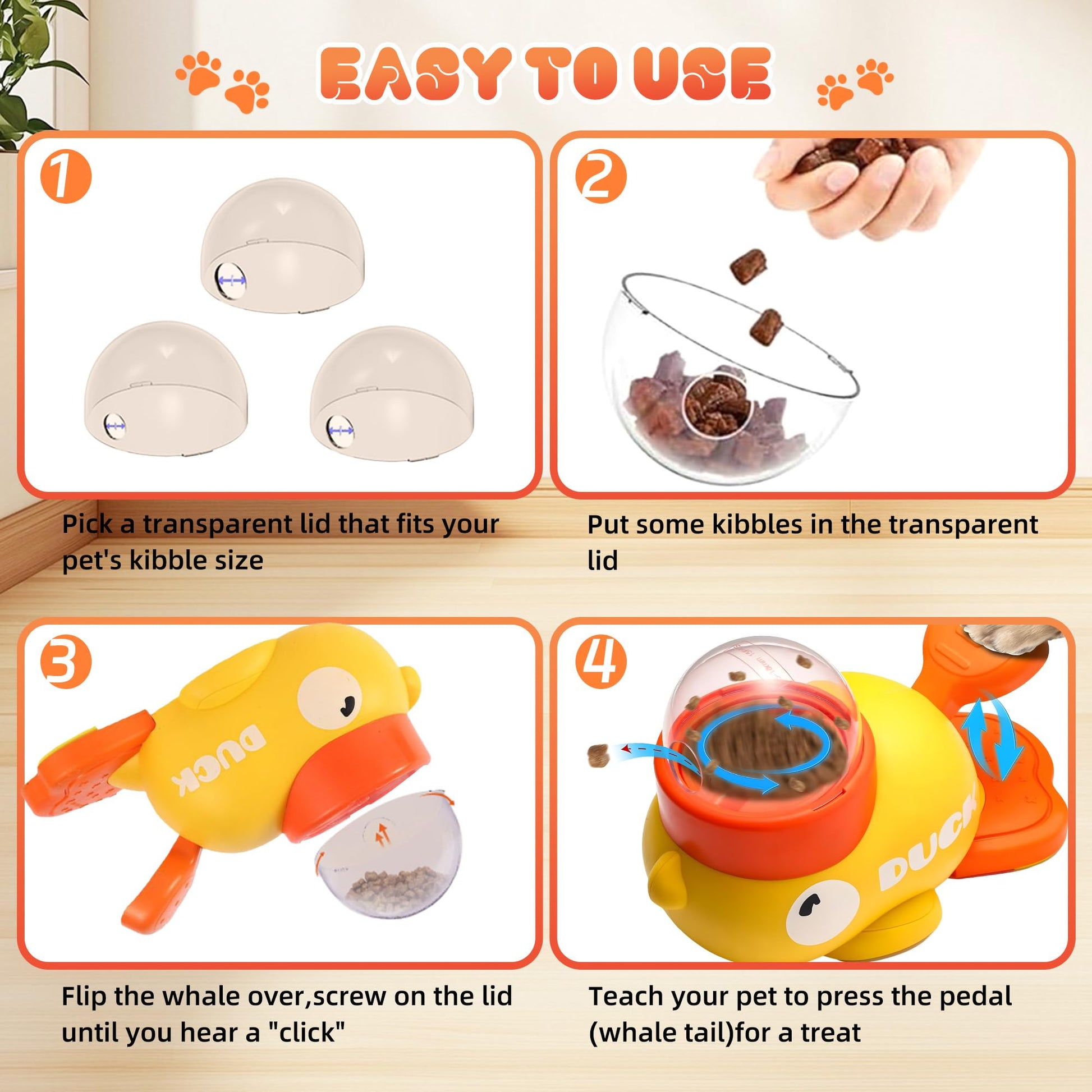 EASY TO USE

1

Pick a transparent lid that fits your pet's kibble size

2

Put some kibbles in the transparent lid

3

DUCK

Flip the whale over,screw on the lid until you hear a "click"

4

DUCK

Teach your pet to press the pedal (whale tail)for a treat